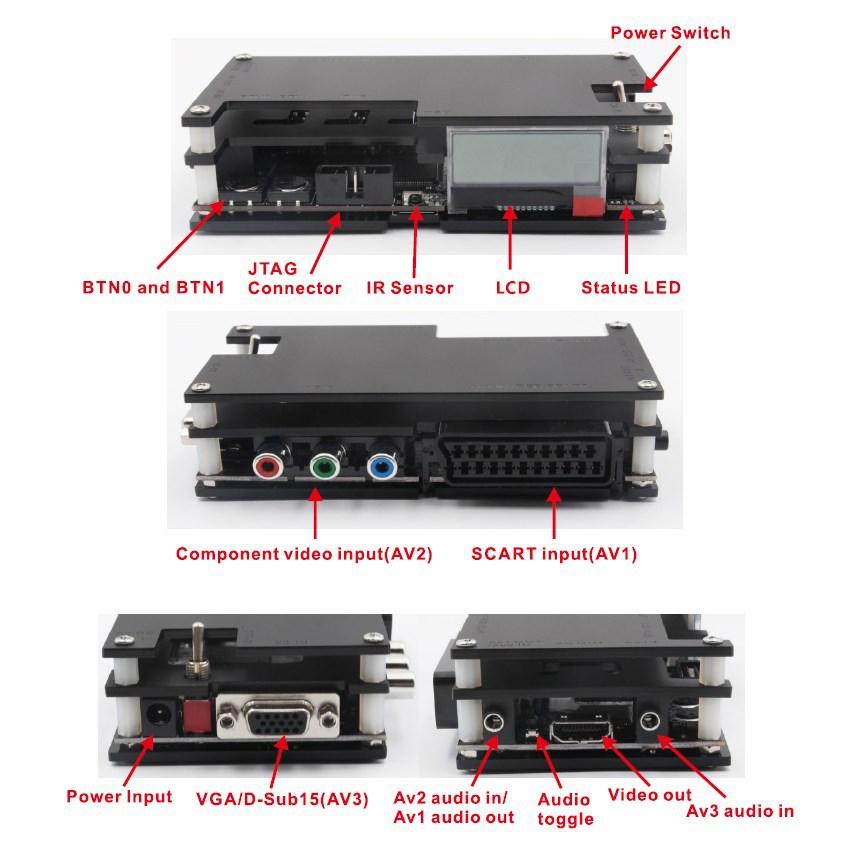 Power Switch

BTN0 and BTN1

JTAG Connector

IR Sensor

LCD

Status LED

Component video input(AV2)

SCART input(AV1)

Power Input

VGA/D-Sub15(AV3)

Av2 audio in/ Av1 audio out

Audio toggle

Video out

Av3 audio in